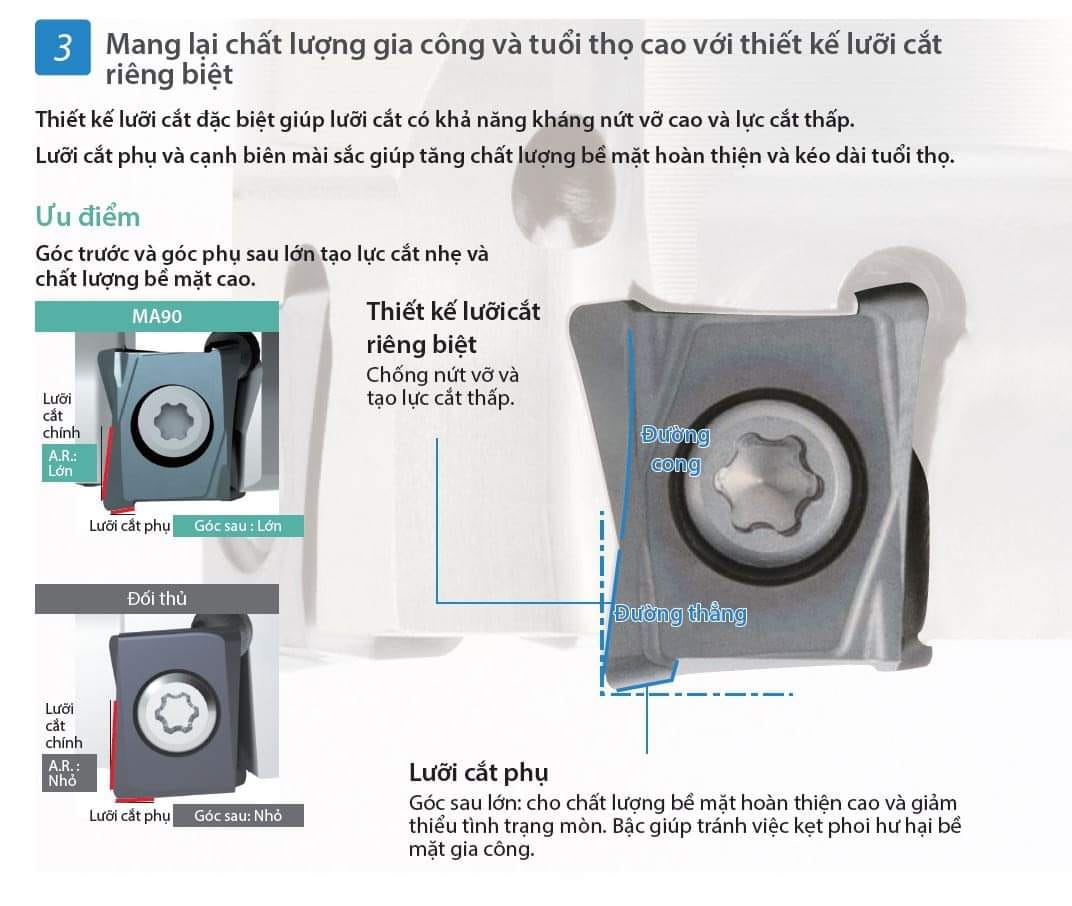 3 Mang lại chất lượng gia công và tuổi thọ cao với thiết kế lưỡi cắt riêng biệt

Thiết kế lưỡi cắt đặc biệt giúp lưỡi cắt có khả năng kháng nứt vỡ cao và lực cắt thấp.

Lưỡi cắt phụ và cạnh biên mài sắc giúp tăng chất lượng bề mặt hoàn thiện và kéo dài tuổi thọ.

Ưu điểm

Góc trước và góc phụ sau lớn tạo lực cắt nhẹ và chất lượng bề mặt cao.

MA90

Lưỡi cắt chính

A.R.: Lớn

Lưỡi cắt phụ

Góc sau : Lớn

Đối thủ

Lưỡi cắt chính

A.R. : Nhỏ

Lưỡi cắt phụ

Góc sau: Nhỏ

Thiết kế lưỡicắt riêng biệt

Chống nứt vỡ và tạo lực cắt thấp.

Đường cong

Đường thẳng

Lưỡi cắt phụ

Góc sau lớn: cho chất lượng bề mặt hoàn thiện cao và giảm thiểu tình trạng mòn. Bậc giúp tránh việc kẹt phoi hư hại bề mặt gia công.